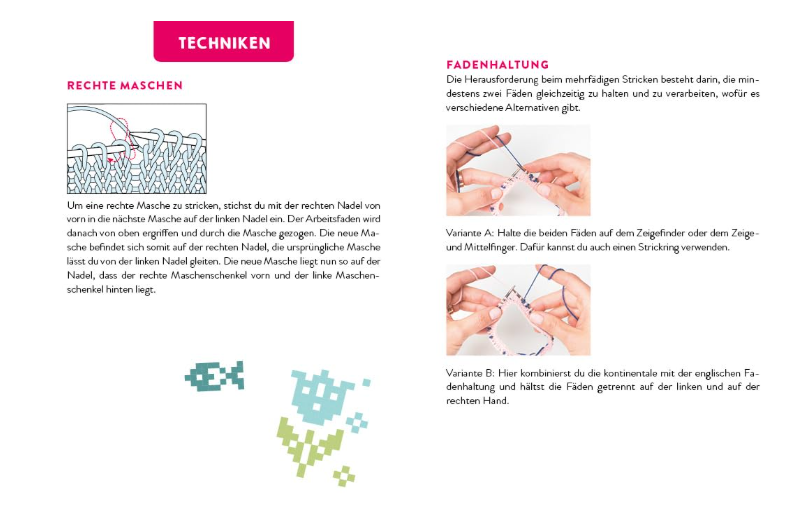 TECHNIKEN

RECHTE MASCHEN

Um eine rechte Masche zu stricken, stichst du mit der rechten Nadel von vorn in die nächste Masche auf der linken Nadel ein. Der Arbeitsfaden wird danach von oben ergriffen und durch die Masche gezogen. Die neue Masche befindet sich somit auf der rechten Nadel, die ursprüngliche Masche lässt du von der linken Nadel gleiten. Die neue Masche liegt nun so auf der Nadel, dass der rechte Maschenschenkel vorn und der linke Maschenschenkel hinten liegt.

FADENHALTUNG

Die Herausforderung beim mehrfädigen Stricken besteht darin, die mindestens zwei Fäden gleichzeitig zu halten und zu verarbeiten, wofür es verschiedene Alternativen gibt.

Variante A: Halte die beiden Fäden auf dem Zeigefinder oder dem Zeige- und Mittelfinger. Dafür kannst du auch einen Strickring verwenden.

Variante B: Hier kombinierst du die kontinentale mit der englischen Fadenhaltung und hältst die Fäden getrennt auf der linken und auf der rechten Hand.