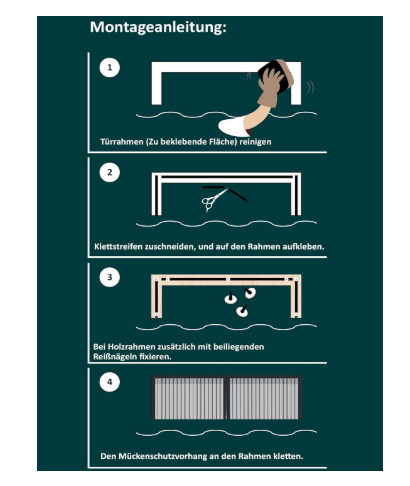 Montageanleitung:

1

Türrahmen (Zu beklebende Fläche) reinigen

2

Klettstreifen zuschneiden, und auf den Rahmen aufkleben.

3

Bei Holzrahmen zusätzlich mit beiliegenden Reißnägeln fixieren.

4

Den Mückenschutzvorhang an den Rahmen kletten.