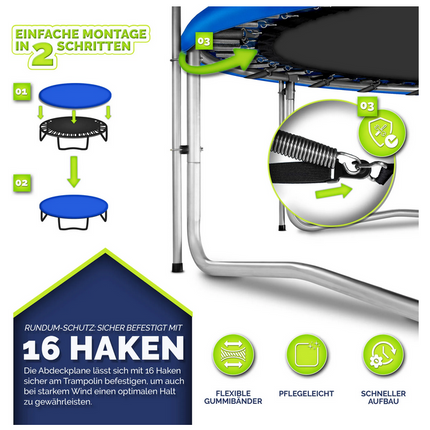 EINFACHE MONTAGE IN 2 SCHRITTEN

01

02

03

03

RUNDUM-SCHUTZ: SICHER BEFESTIGT MIT

16 HAKEN

Die Abdeckplane lässt sich mit 16 Haken sicher am Trampolin befestigen, um auch bei starkem Wind einen optimalen Halt zu gewährleisten.

FLEXIBLE GUMMIBÄNDER

PFLEGELEICHT

SCHNELLER AUFBAU