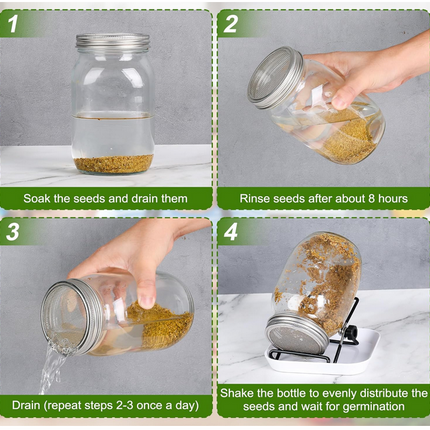 1

Soak the seeds and drain them

2

Rinse seeds after about 8 hours

3

Drain (repeat steps 2-3 once a day)

4

Shake the bottle to evenly distribute the seeds and wait for germination